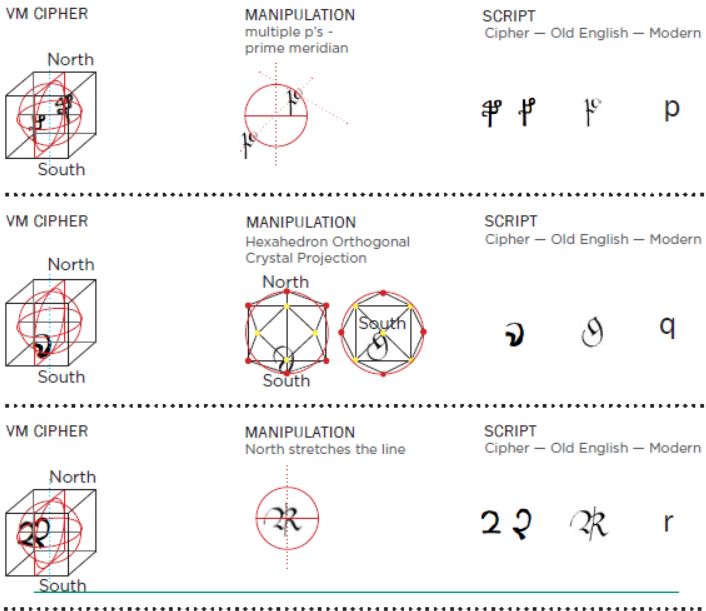 VM CIPHER

North

South

MANIPULATION
multiple p's - prime meridian

SCRIPT
Cipher — Old English — Modern

p

VM CIPHER

North

South

MANIPULATION
Hexahedron Orthogonal Crystal Projection

North

South

South

SCRIPT
Cipher — Old English — Modern

q

VM CIPHER

North

South

MANIPULATION
North stretches the line

SCRIPT
Cipher — Old English — Modern

r